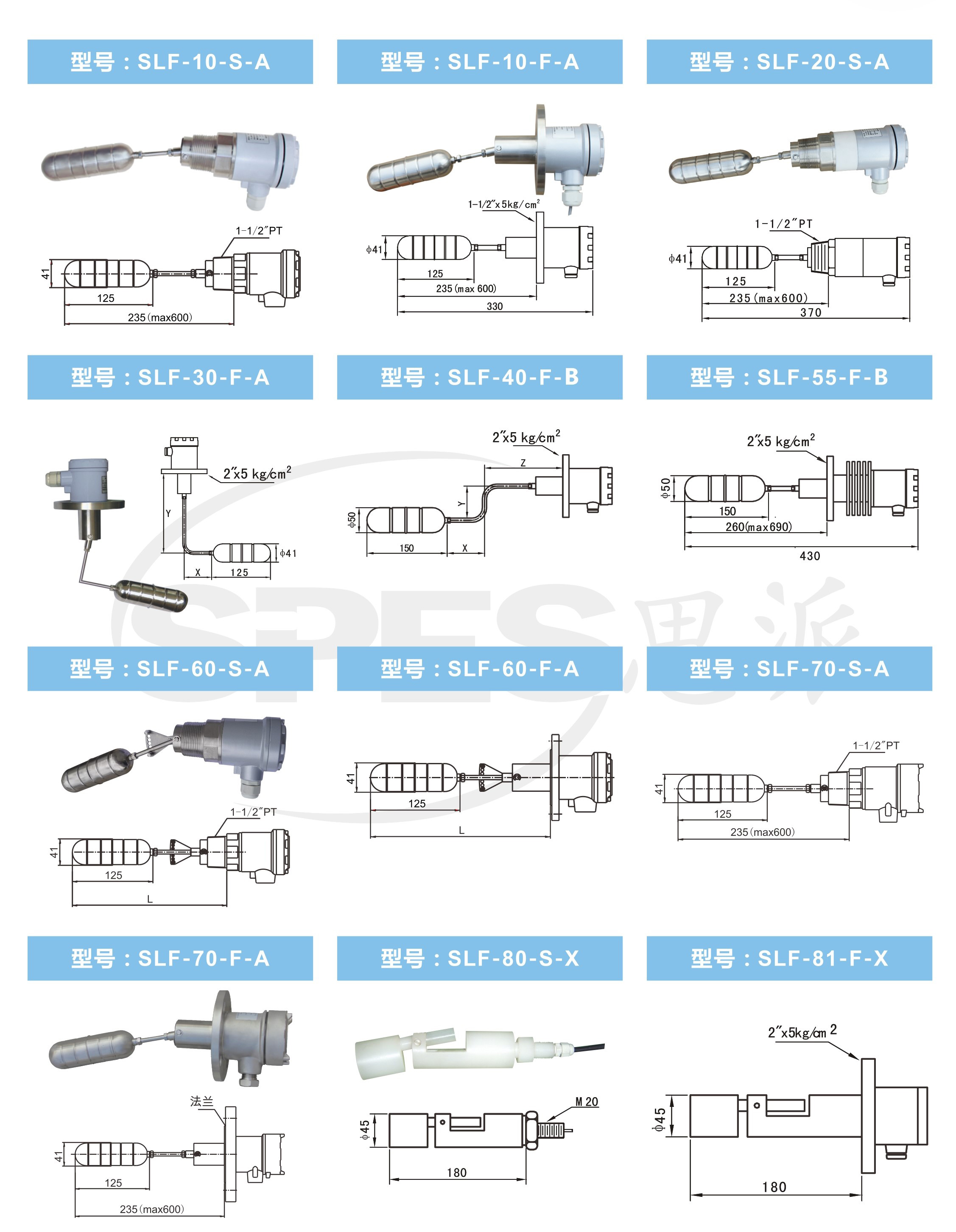 型号：SLF-10-S-A

1-1/2″PT
41
125
235(max600)

型号：SLF-10-F-A

1-1/2″x5kg/cm$^2$
ϕ41
125
235(max 600)
330

型号：SLF-20-S-A

1-1/2″PT
ϕ41
125
235(max600)
370

型号：SLF-30-F-A

2″x5 kg/cm$^2$
Y
ϕ41
X
125

型号：SLF-40-F-B

2″x5 kg/cm$^2$
Z
Y
ϕ50
150
X

型号：SLF-55-F-B

2″x5 kg/cm$^2$
ϕ50
150
260(max690)
430

SPES 思派

型号：SLF-60-S-A

1-1/2″PT
41
125
L

型号：SLF-60-F-A

41
125
L

型号：SLF-70-S-A

1-1/2″PT
41
125
235(max600)

型号：SLF-70-F-A

法兰
41
125
235(max600)

型号：SLF-80-S-X

M 20
ϕ45
180

型号：SLF-81-F-X

2″x5kg/cm 2
ϕ45
180